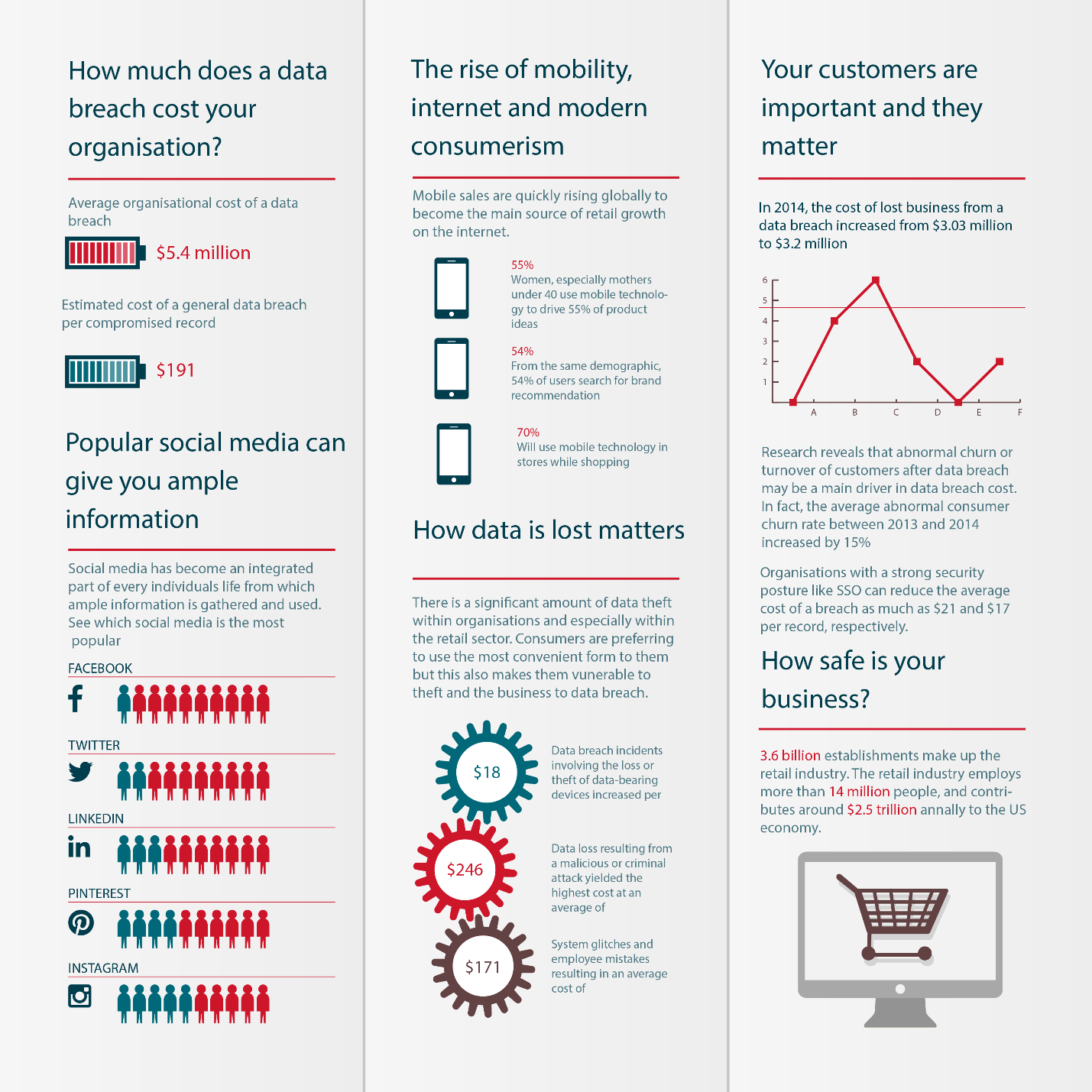 How much does a data breach cost your organisation?

Average organisational cost of a data breach

$5.4 million

Estimated cost of a general data breach per compromised record

$191

Popular social media can give you ample information

Social media has become an integrated part of every individuals life from which ample information is gathered and used. See which social media is the most popular

FACEBOOK

TWITTER

LINKEDIN

PINTEREST

INSTAGRAM

The rise of mobility, internet and modern consumerism

Mobile sales are quickly rising globally to become the main source of retail growth on the internet.

55%
Women, especially mothers under 40 use mobile technology to drive 55% of product ideas

54%
From the same demographic, 54% of users search for brand recommendation

70%
Will use mobile technology in stores while shopping

How data is lost matters

There is a significant amount of data theft within organisations and especially within the retail sector. Consumers are preferring to use the most convenient form to them but this also makes them vunerable to theft and the business to data breach.

$18
Data breach incidents involving the loss or theft of data-bearing devices increased per

$246
Data loss resulting from a malicious or criminal attack yielded the highest cost at an average of

$171
System glitches and employee mistakes resulting in an average cost of

Your customers are important and they matter

In 2014, the cost of lost business from a data breach increased from $3.03 million to $3.2 million

6
5
4
3
2
1
A B C D E F

Research reveals that abnormal churn or turnover of customers after data breach may be a main driver in data breach cost. In fact, the average abnormal consumer churn rate between 2013 and 2014 increased by 15%

Organisations with a strong security posture like SSO can reduce the average cost of a breach as much as $21 and $17 per record, respectively.

How safe is your business?

3.6 billion establishments make up the retail industry. The retail industry employs more than 14 million people, and contributes around $2.5 trillion annally to the US economy.